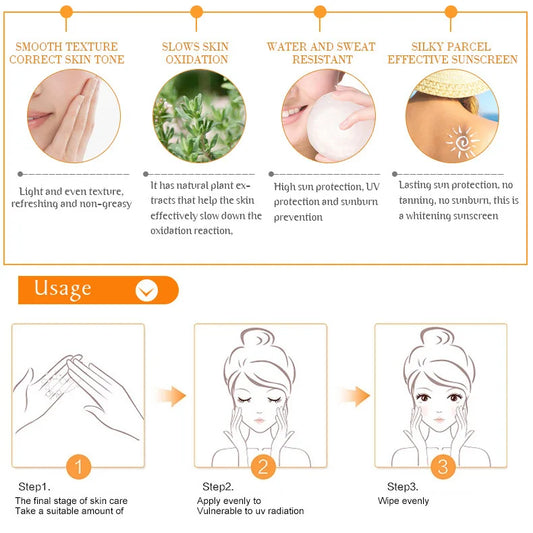 SMOOTH TEXTURE CORRECT SKIN TONE

Light and even texture, refreshing and non-greasy

SLOWS SKIN OXIDATION

It has natural plant extracts that help the skin effectively slow down the oxidation reaction,

WATER AND SWEAT RESISTANT

High sun protection, UV protection and sunburn prevention

SILKY PARCEL EFFECTIVE SUNSCREEN

Lasting sun protection, no tanning, no sunburn, this is a whitening sunscreen

Usage

1

Step1.
The final stage of skin care
Take a suitable amount of

2

Step2.
Apply evenly to
Vulnerable to uv radiation

3

Step3.
Wipe evenly