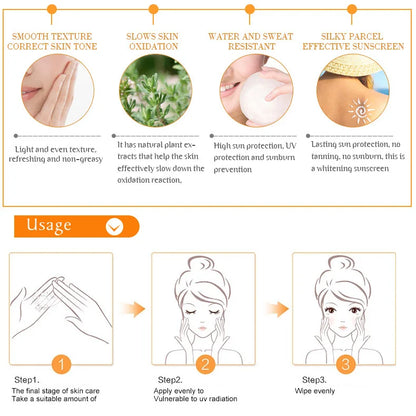 SMOOTH TEXTURE CORRECT SKIN TONE

Light and even texture, refreshing and non-greasy

SLOWS SKIN OXIDATION

It has natural plant extracts that help the skin effectively slow down the oxidation reaction.

WATER AND SWEAT RESISTANT

High sun protection, UV protection and sunburn prevention

SILKY PARCEL EFFECTIVE SUNSCREEN

Lasting sun protection, no tanning, no sunburn, this is a whitening sunscreen

Usage

1

Step1.
The final stage of skin care
Take a suitable amount of

2

Step2.
Apply evenly to
Vulnerable to uv radiation

3

Step3.
Wipe evenly